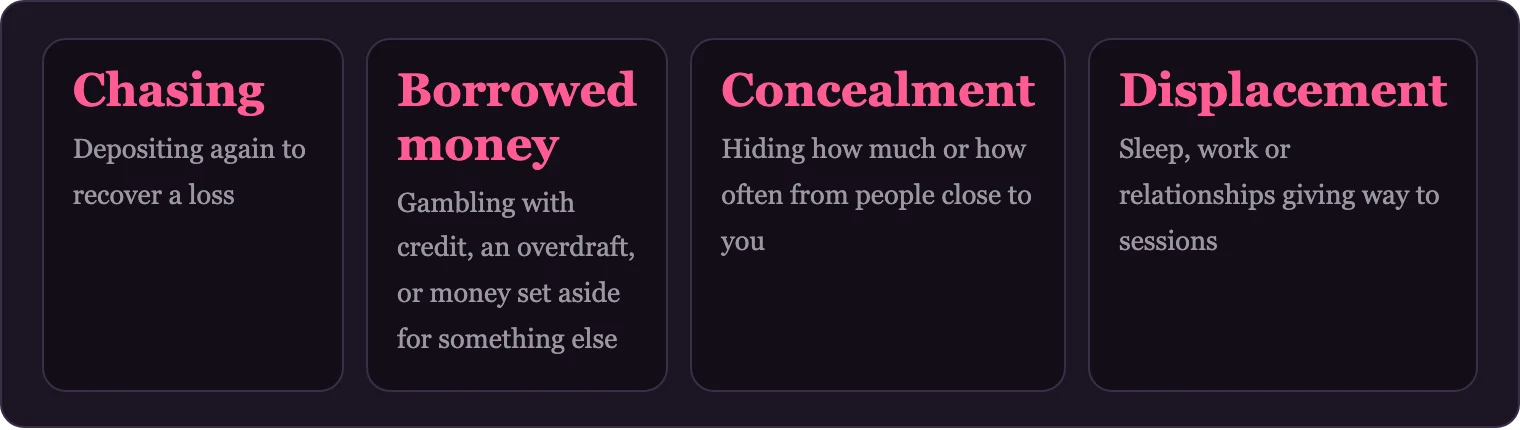 Chasing

Depositing again to recover a loss

Borrowed money

Gambling with credit, an overdraft, or money set aside for something else

Concealment

Hiding how much or how often from people close to you

Displacement

Sleep, work or relationships giving way to sessions