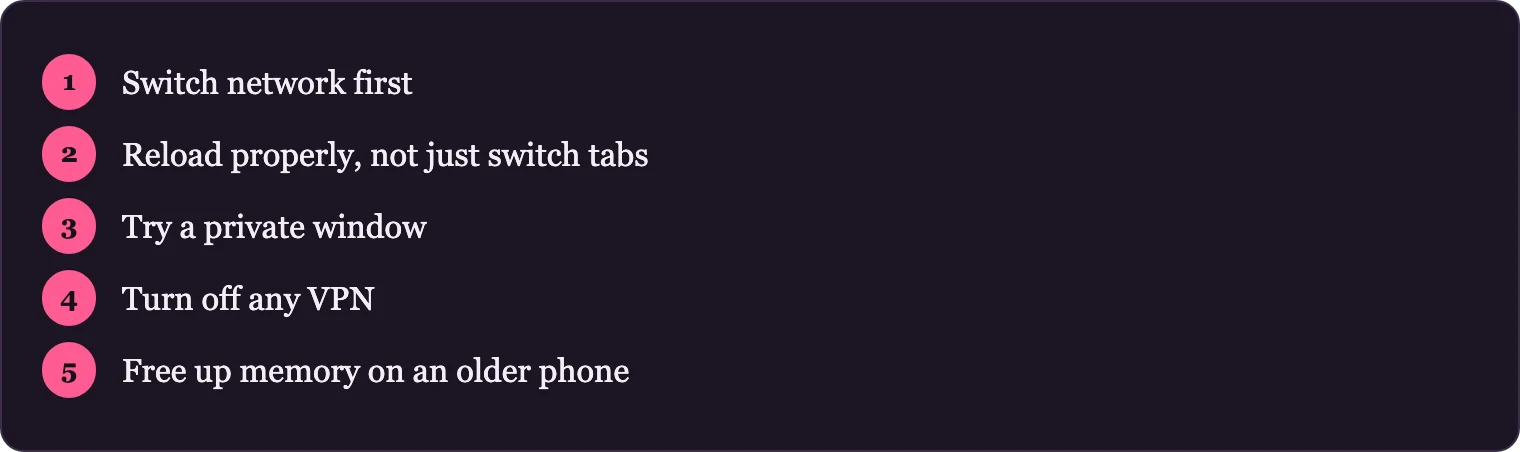 1 Switch network first

2 Reload properly, not just switch tabs

3 Try a private window

4 Turn off any VPN

5 Free up memory on an older phone